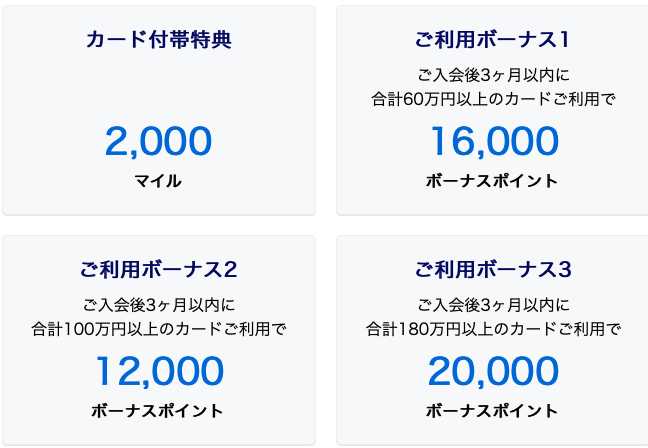 カード付帯特典

2,000
マイル

ご利用ボーナス1
ご入会後3ヶ月以内に
合計60万円以上のカードご利用で
16,000
ボーナスポイント

ご利用ボーナス2
ご入会後3ヶ月以内に
合計100万円以上のカードご利用で
12,000
ボーナスポイント

ご利用ボーナス3
ご入会後3ヶ月以内に
合計180万円以上のカードご利用で
20,000
ボーナスポイント